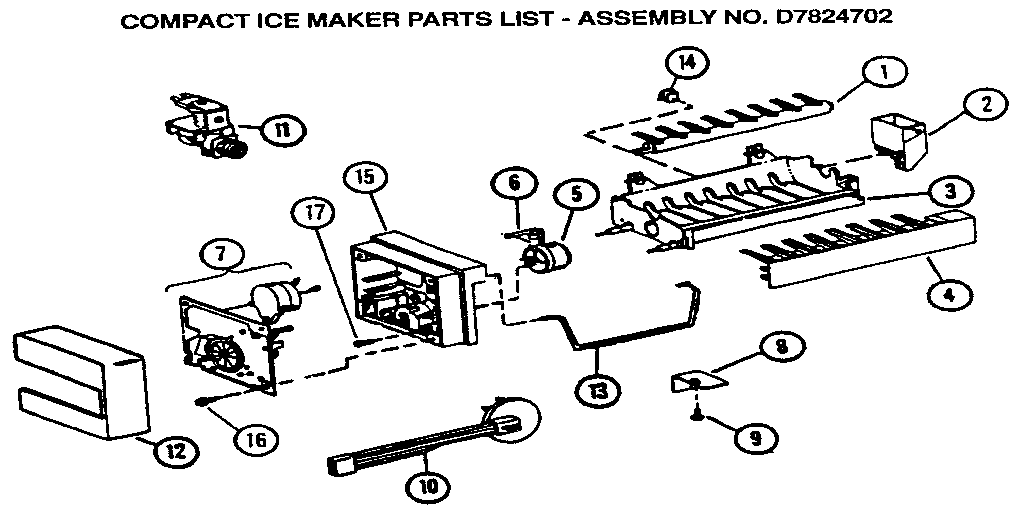 COMPACT ICE MAKER PARTS LIST - ASSEMBLY NO. D7824702

14
1
2
11
15
6
5
3
17
7
4
8
13
9
12
16
10