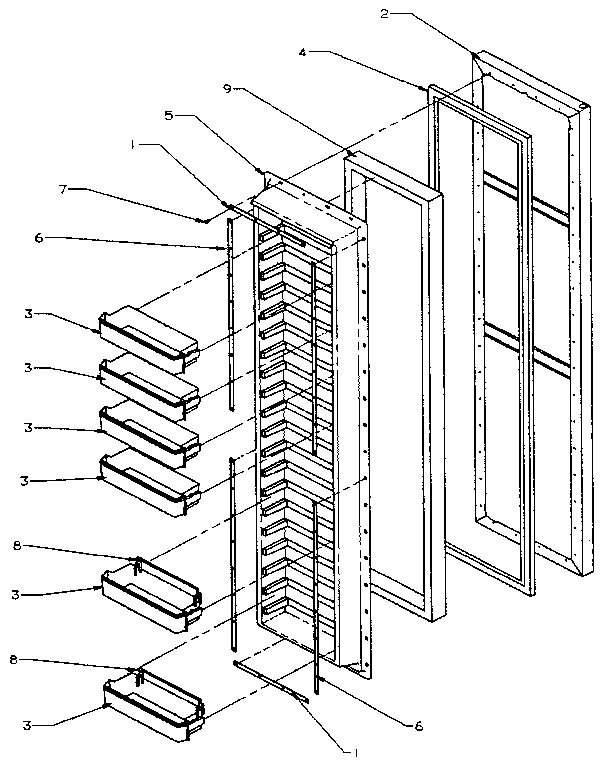 2
4
9
5
1
7
6
3
3
3
3
8
3
8
3
6
1