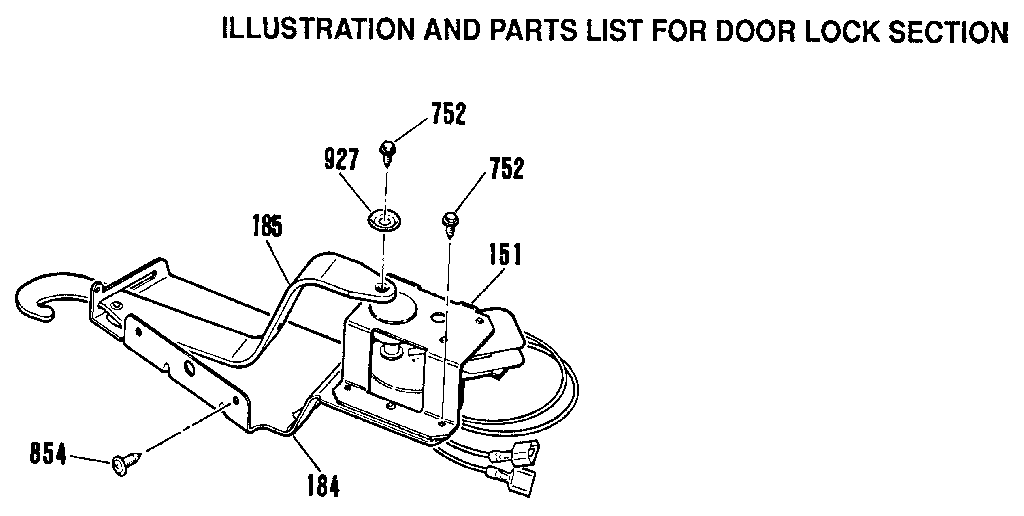 ILLUSTRATION AND PARTS LIST FOR DOOR LOCK SECTION

752
927
752
185
151
854
184