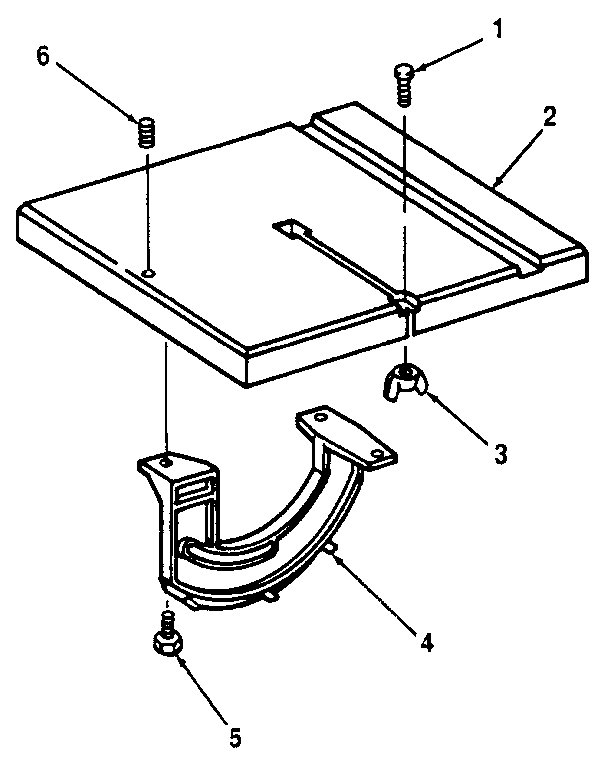 6
1
2
3
4
5