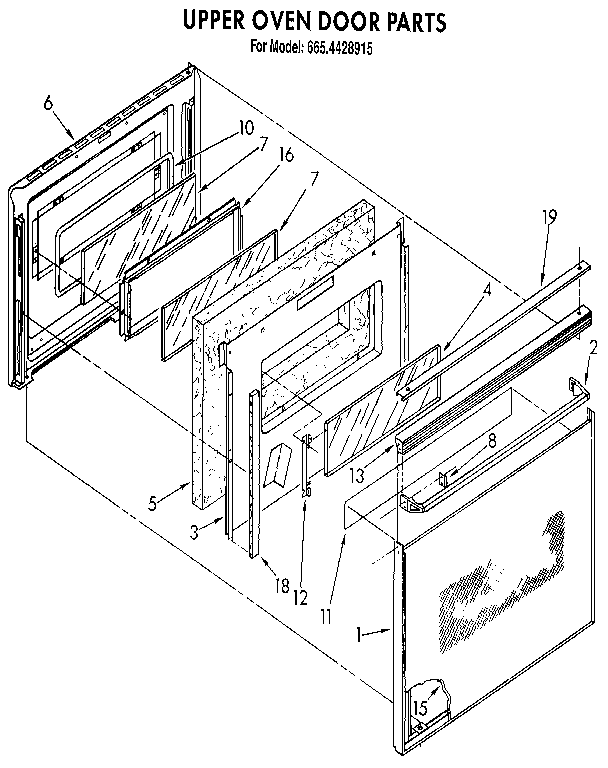 UPPER OVEN DOOR PARTS
For Model: 665.4428915

6
10
7
16
7
19
4
2
8
13
5
3
18
12
11
1
15