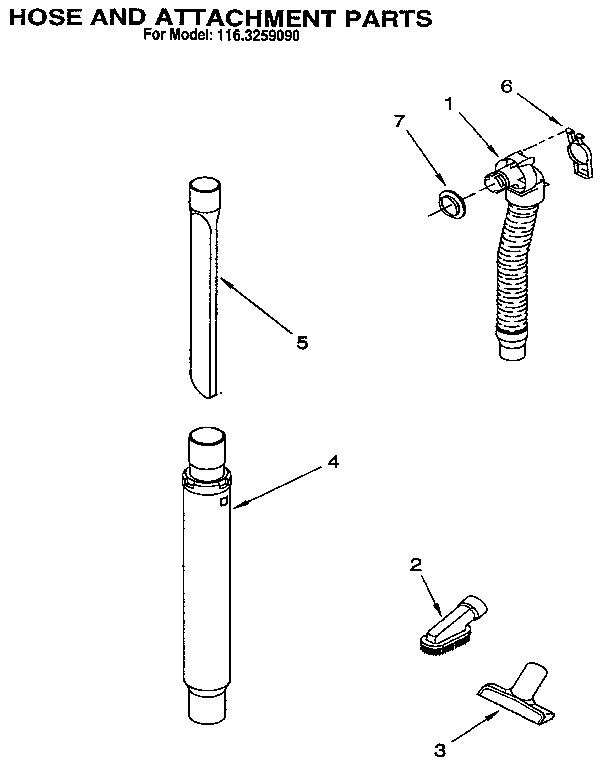 HOSE AND ATTACHMENT PARTS
For Model: 116.3259090

6
1
7
5
4
2
3