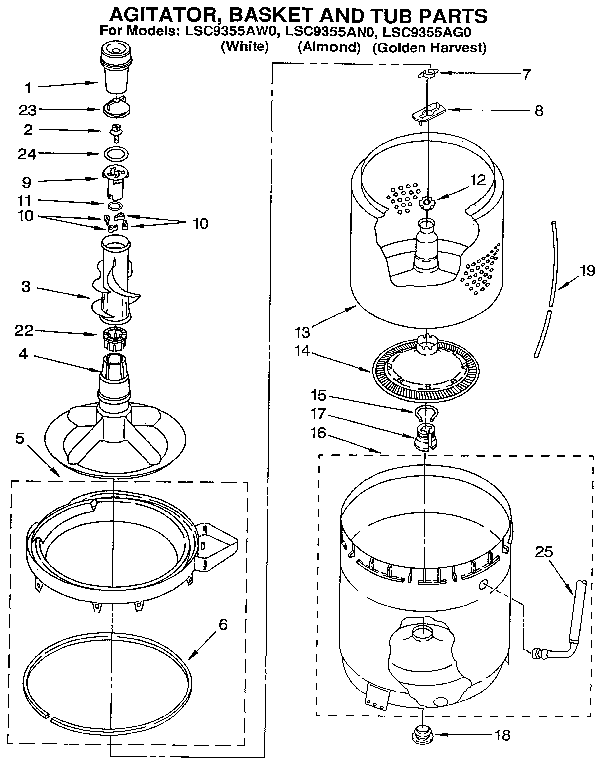 AGITATOR, BASKET AND TUB PARTS
For Models: LSC9355AW0, LSC9355AN0, LSC9355AG0
(White) (Almond) (Golden Harvest)

1
23
2
24
9
11
10
10
3
22
4
5
6
7
8
12
19
13
14
15
17
16
25
18