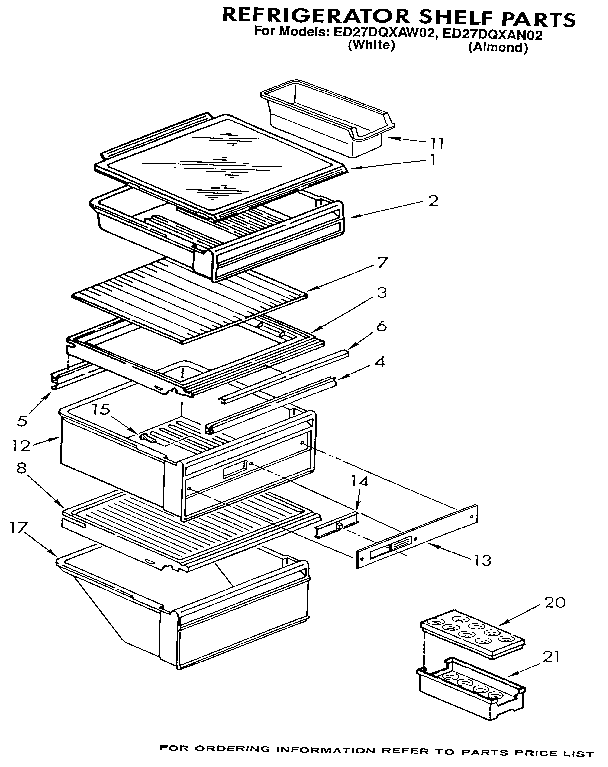 REFRIGERATOR SHELF PARTS
For Models: ED27DQXAW02, ED27DQXAN02
(White) (Almond)

11
1
2
7
3
6
4
5
15
12
8
14
13
17
20
21

FOR ORDERING INFORMATION REFER TO PARTS PRICE LIST