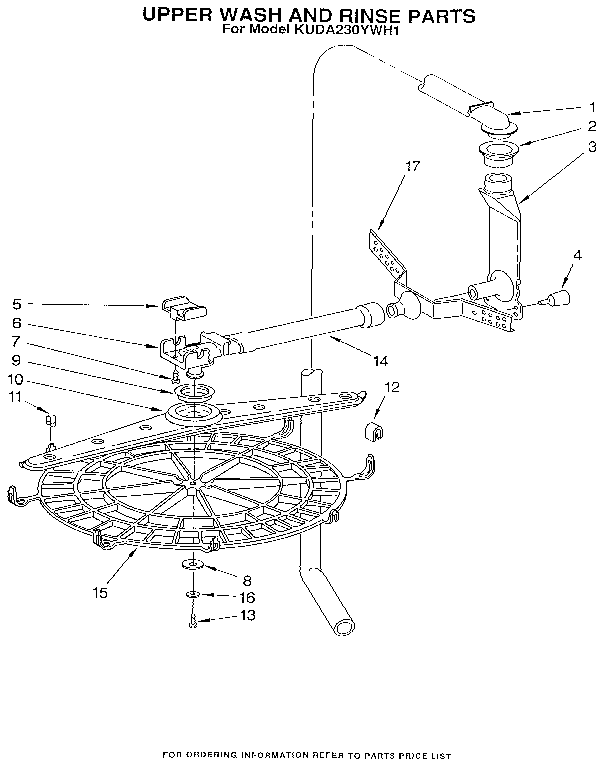 UPPER WASH AND RINSE PARTS
For Model KUDA230YWH1

1
2
3
17
4
5
6
7
9
10
11
14
12
15
8
16
13

FOR ORDERING INFORMATION REFER TO PARTS PRICE LIST