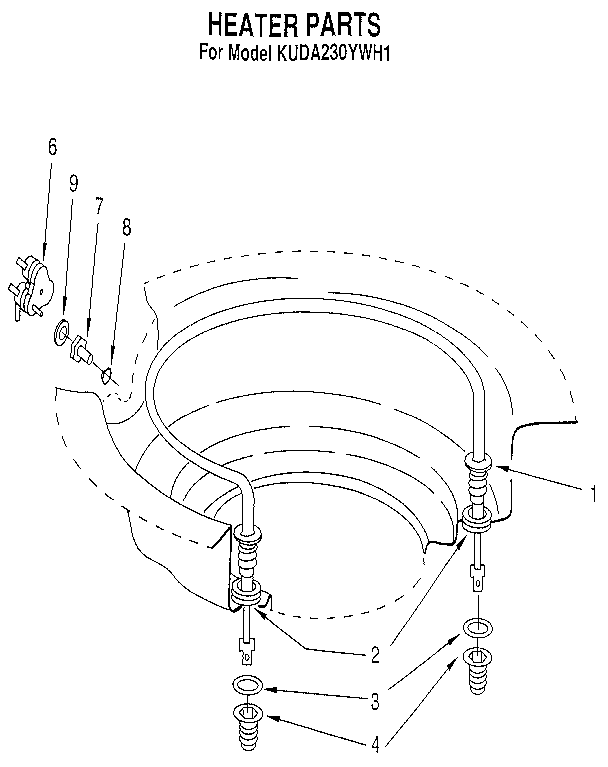 HEATER PARTS
For Model KUDA230YWH1

6
9
7
8
1
2
3
4