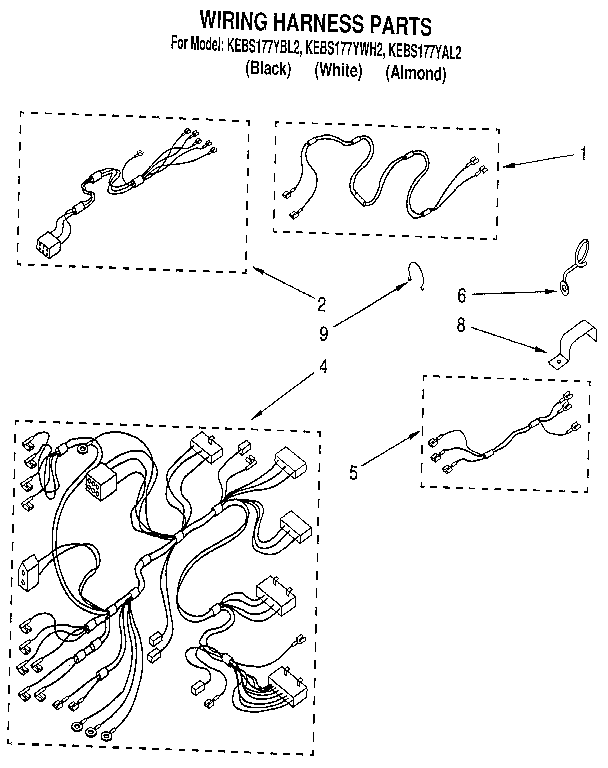 WIRING HARNESS PARTS
For Model: KEBS177YBL2, KEBS177YWH2, KEBS177YAL2
(Black) (White) (Almond)

1

2

9

6

8

4

5