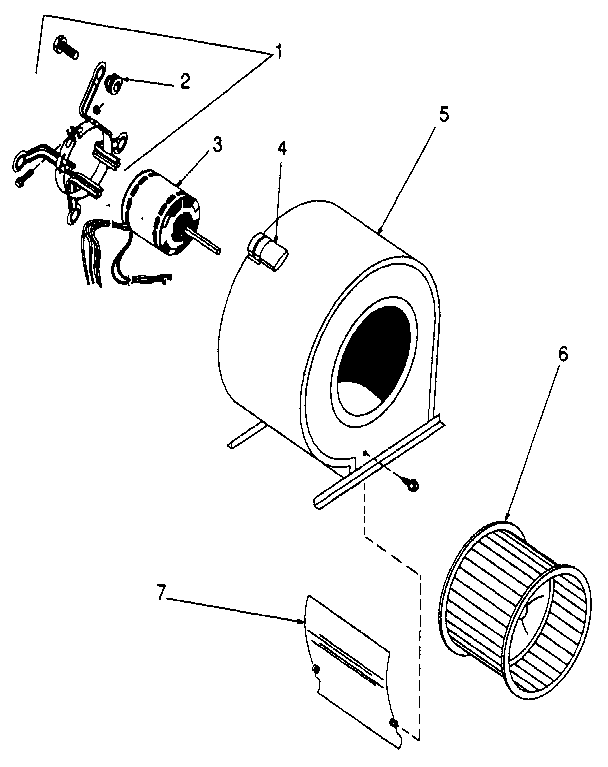 1
2
3
4
5
6
7