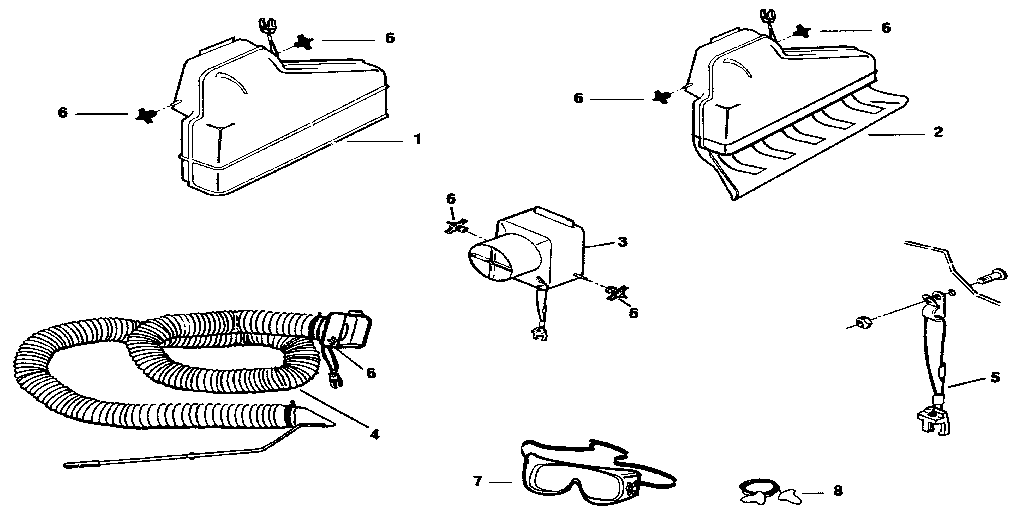 6
6
1
6
6
2
6
3
6
6
4
5
7
8