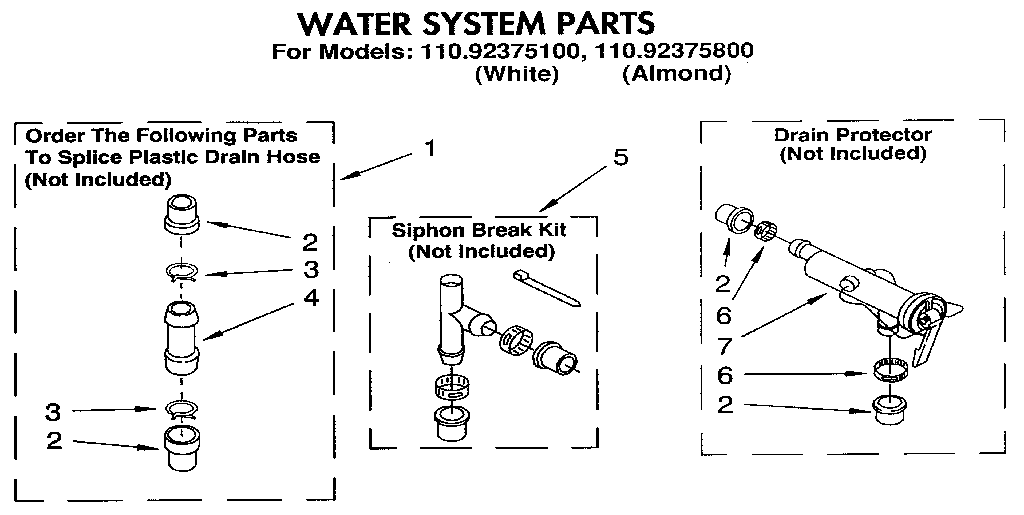 WATER SYSTEM PARTS
For Models: 110.92375100, 110.92375800
(White) (Almond)

Order The Following Parts To Splice Plastic Drain Hose (Not Included)

1

2
3
4
3
2

5

Siphon Break Kit
(Not Included)

Drain Protector
(Not Included)

2
6
7
6
2