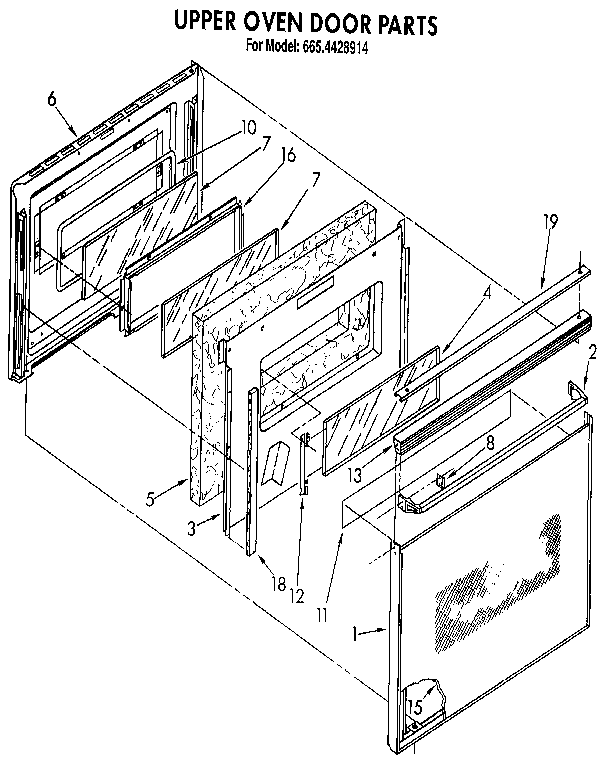 UPPER OVEN DOOR PARTS
For Model: 665.4428914

6
10
7
16
7
19
4
2
8
13
5
3
18
12
11
1
15