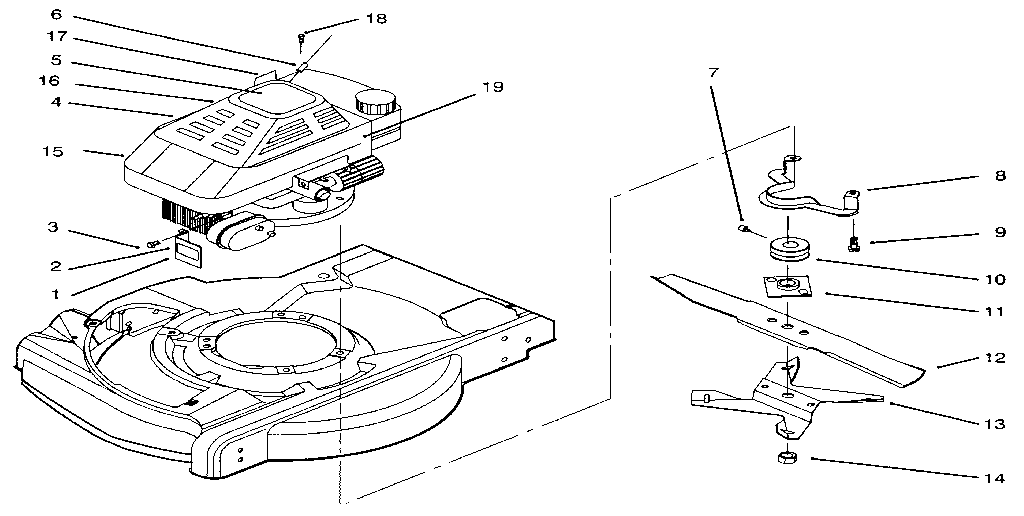 6
18
17
5
16
4
19
15
3
2
1
7
8
9
10
11
12
13
14