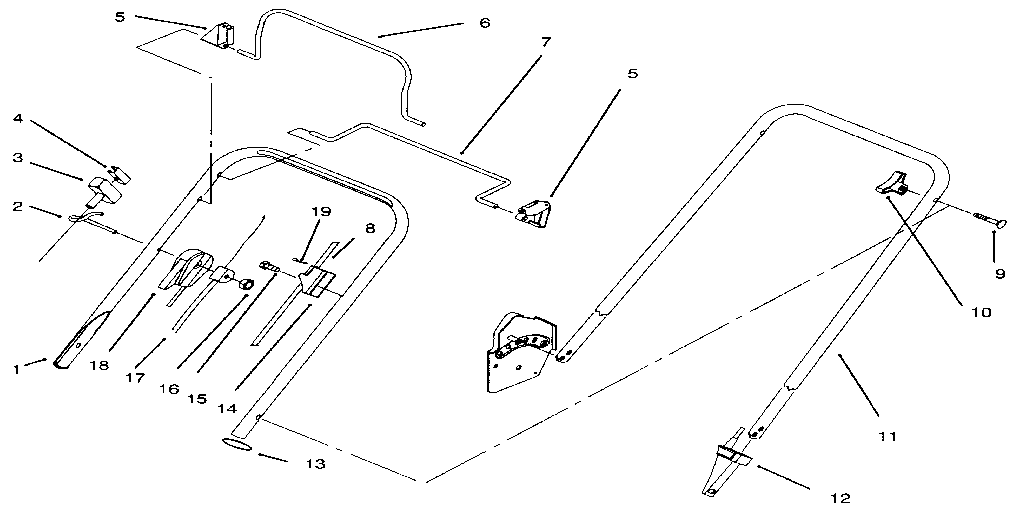 5
6
7
5
4
3
2
19
8
9
10
1
18
17
16
15
14
13
11
12