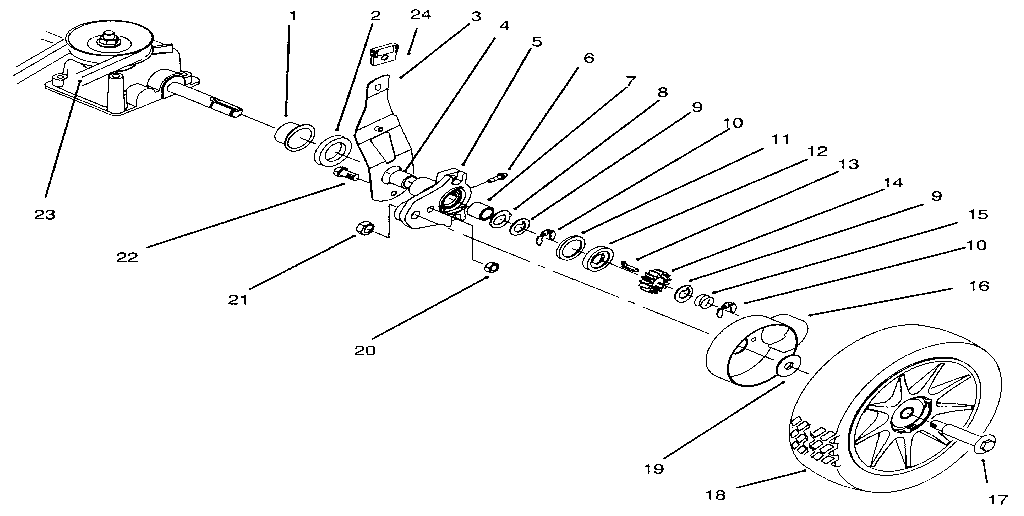 1
2
24
3
4
5
6
7
8
9
10
11
12
13
14
9
15
10
16
23
22
21
20
19
18
17