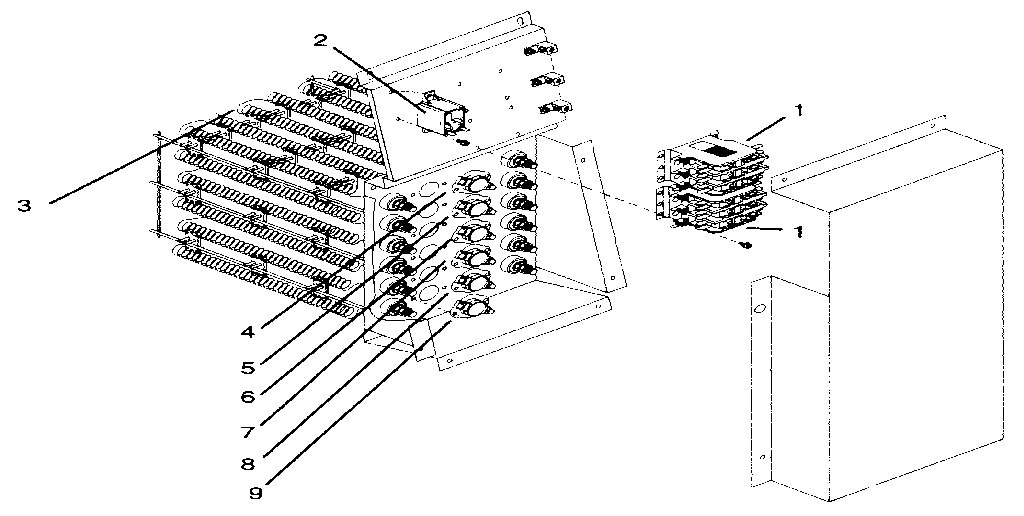 2
1
3
1
4
5
6
7
8
9