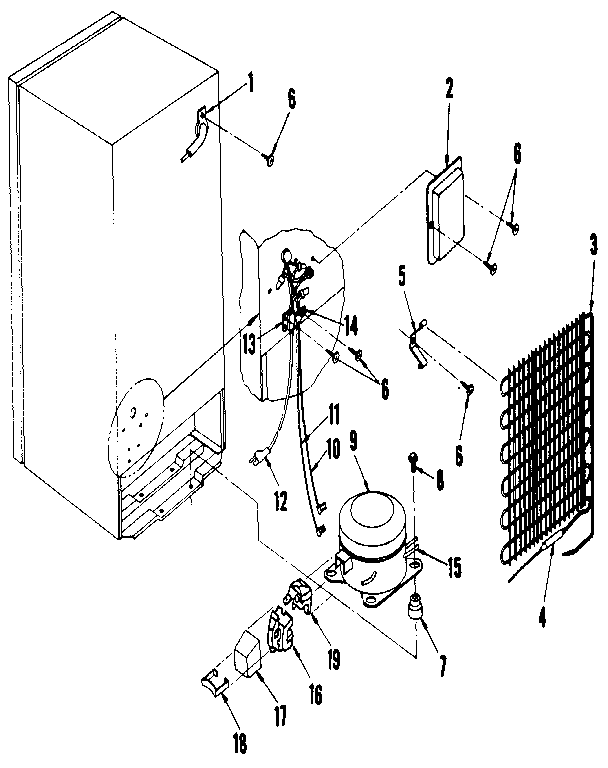 1
6
2
6
3
5
13
14
6
6
11
10
9
8
12
15
4
19
7
16
17
18