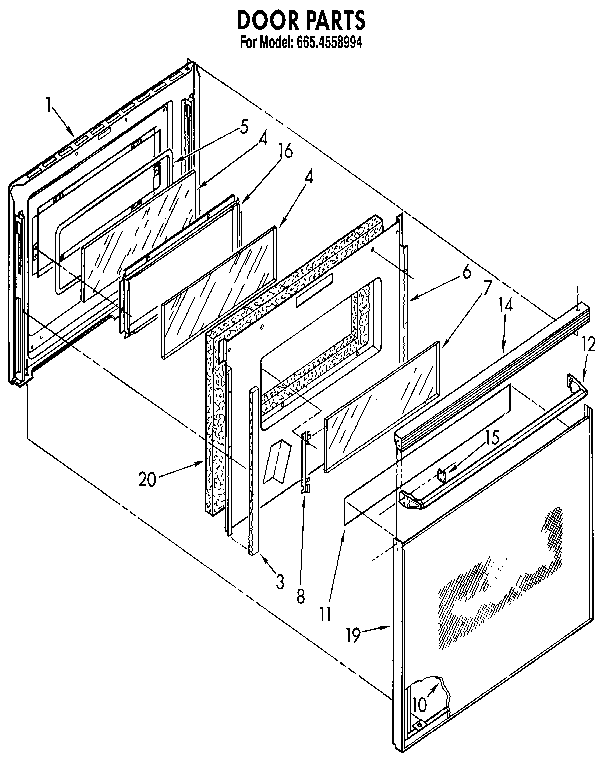 DOOR PARTS
For Model: 665.4558994

1
5
4
16
4
6
7
14
12
15
20
3
8
11
19
10