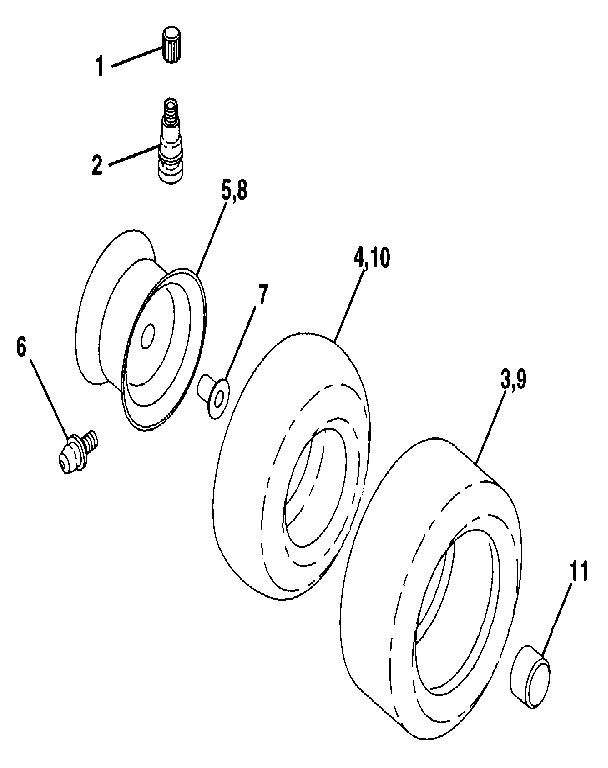 1
2
5,8
4,10
7
6
3,9
11