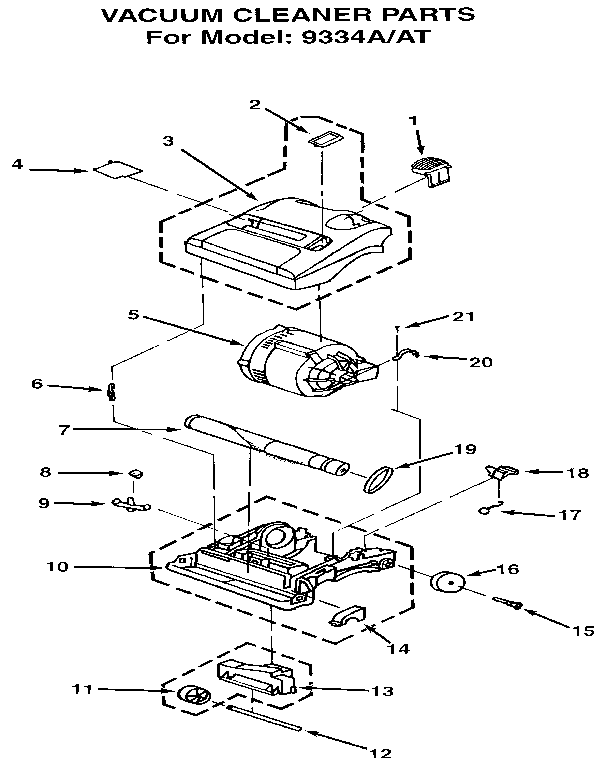 VACUUM CLEANER PARTS
For Model: 9334A/AT

2
1
3
4
5
21
20
6
7
19
8
18
9
17
10
16
15
14
11
13
12