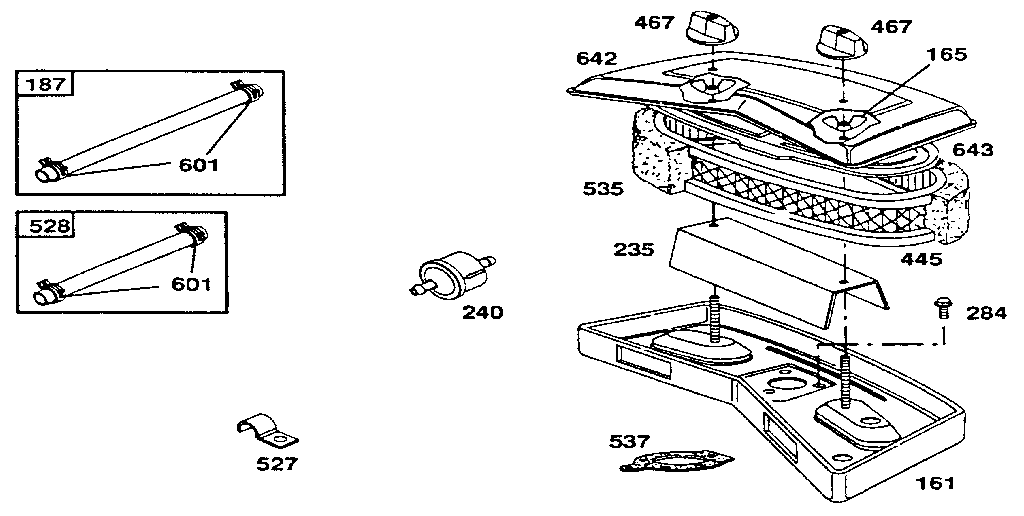 187
601
528
601
240
527
467
467
642
165
643
535
235
445
284
537
161