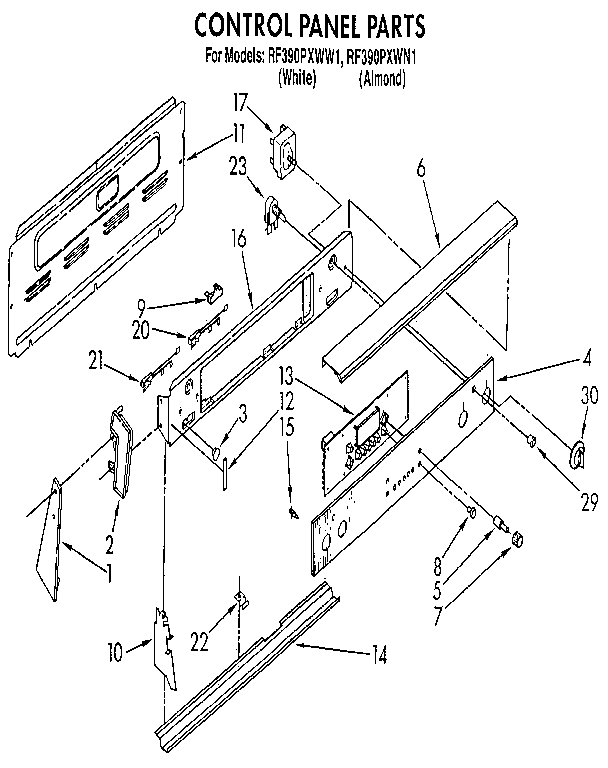 CONTROL PANEL PARTS
For Models: RF390PXWW1, RF390PXWN1
(White) (Almond)

17
11
23
6
16
9
20
21
4
13
30
3
12
15
29
2
1
8
5
7
10
22
14