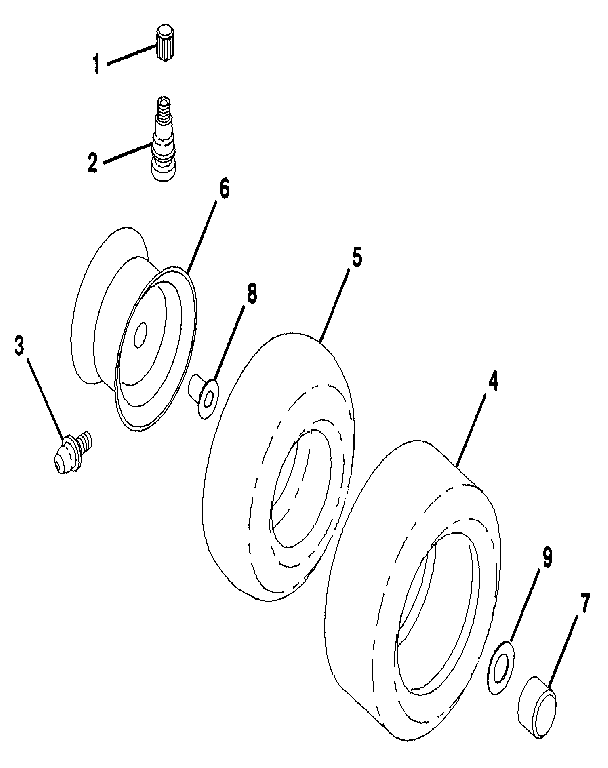 1
2
6
5
8
3
4
9
7