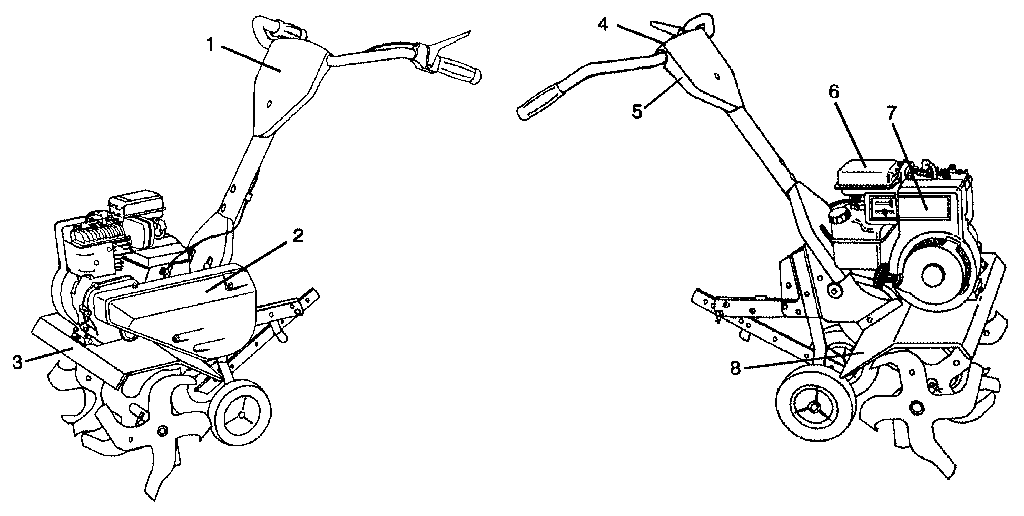 1
2
3
4
5
6
7
8