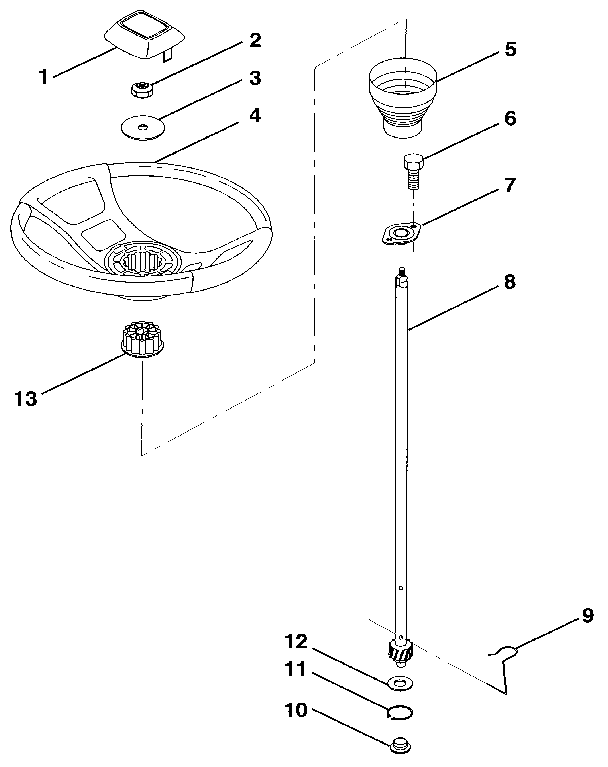 1
2
3
4
5
6
7
8
13
9
12
11
10