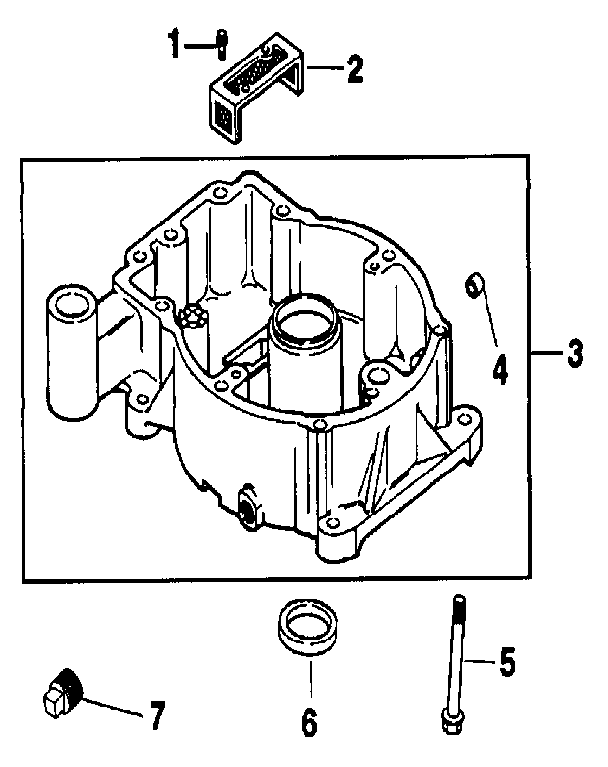 1
2
3
4
5
6
7