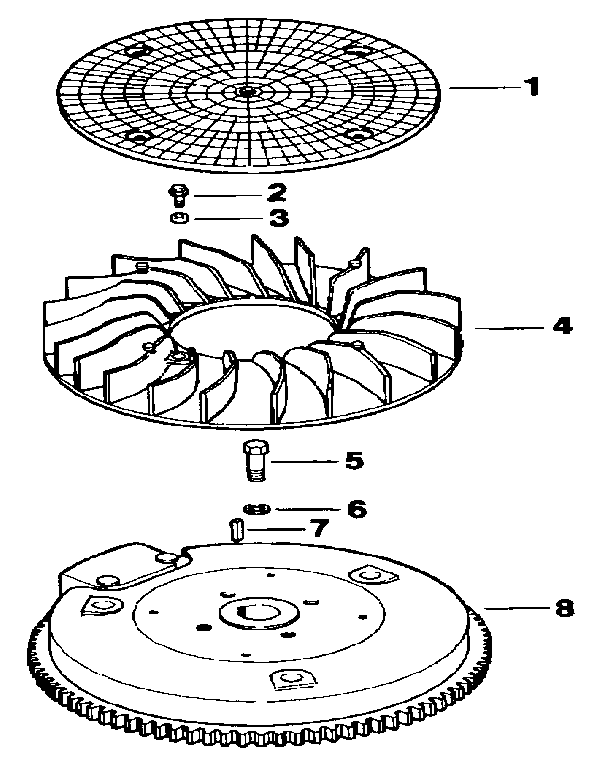 1
2
3
4
5
6
7
8