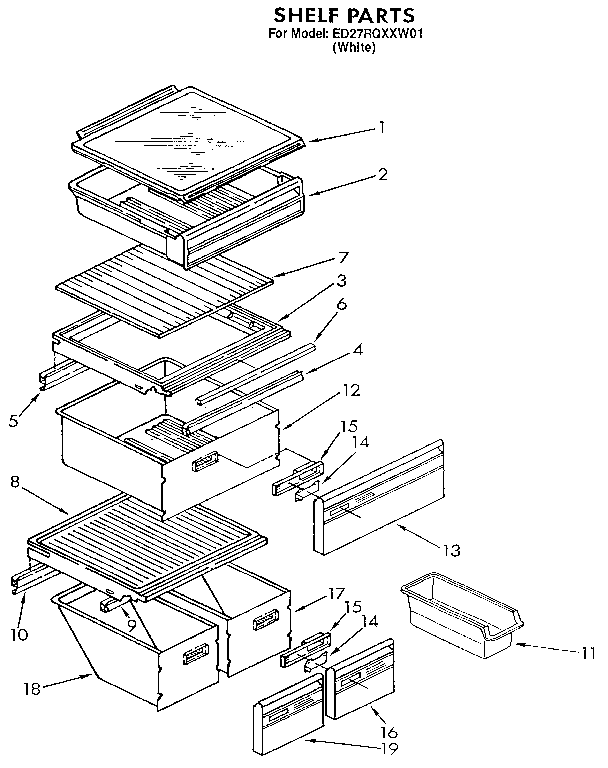 SHELF PARTS
For Model: ED27RQXXW01
(White)

1
2
7
3
6
4
5
12
15
14
8
13
17
15
14
10
9
11
18
16
19