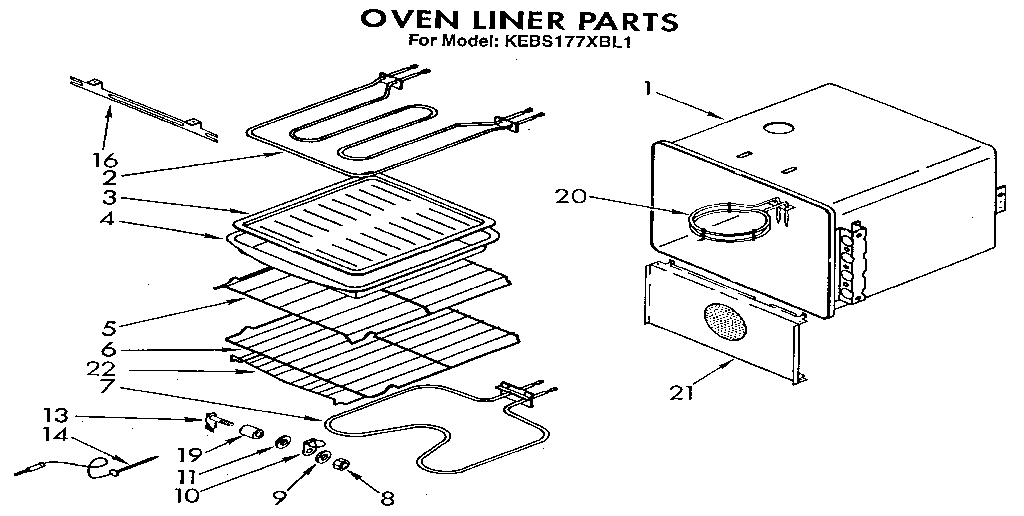 OVEN LINER PARTS
For Model: KEBS177XBL1

16
2
3
4
5
6
22
7
13
14
19
11
10
9
8
1
20
21