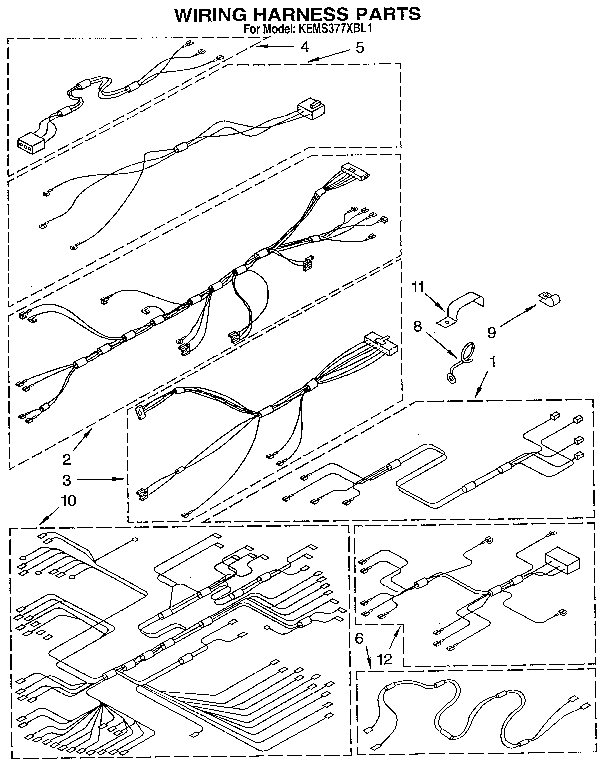 WIRING HARNESS PARTS
For Model: KEMS377XBL1

4
5
11
8
9
1
2
3
10
6
12