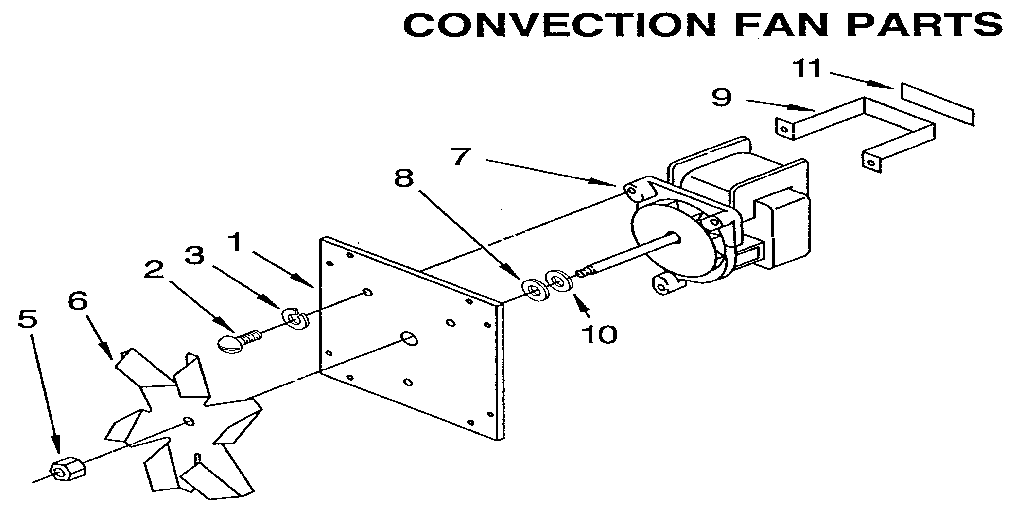 CONVECTION FAN PARTS

11
9
7
8
1
3
2
6
5
10