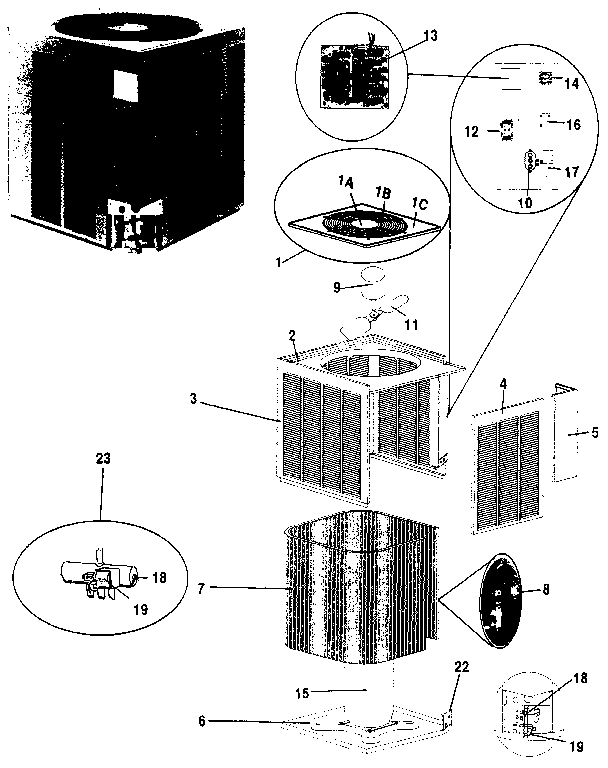 13
14
12
16
17
10
1A
1B
1C
1
9
11
2
3
4
5
23
18
19
7
8
15
22
6
18
19