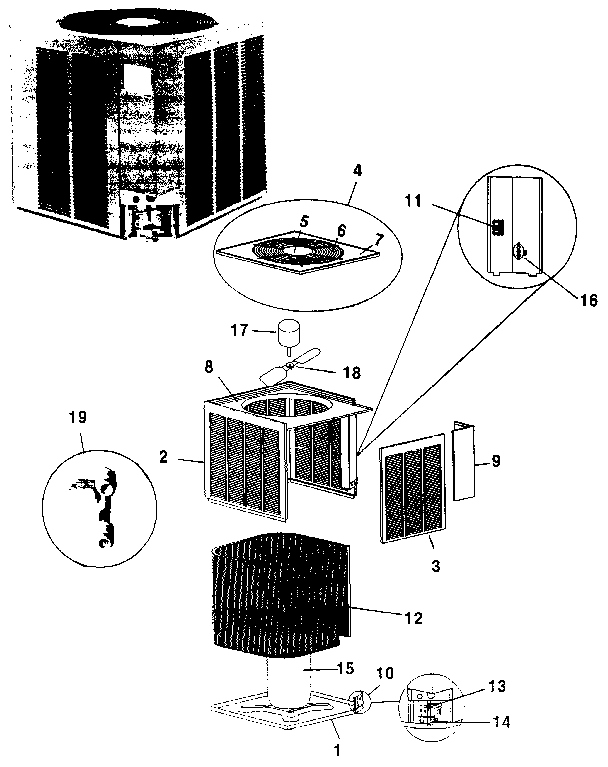 4
5
6
7
11
16
17
18
8
19
2
9
3
12
15
10
13
14
1