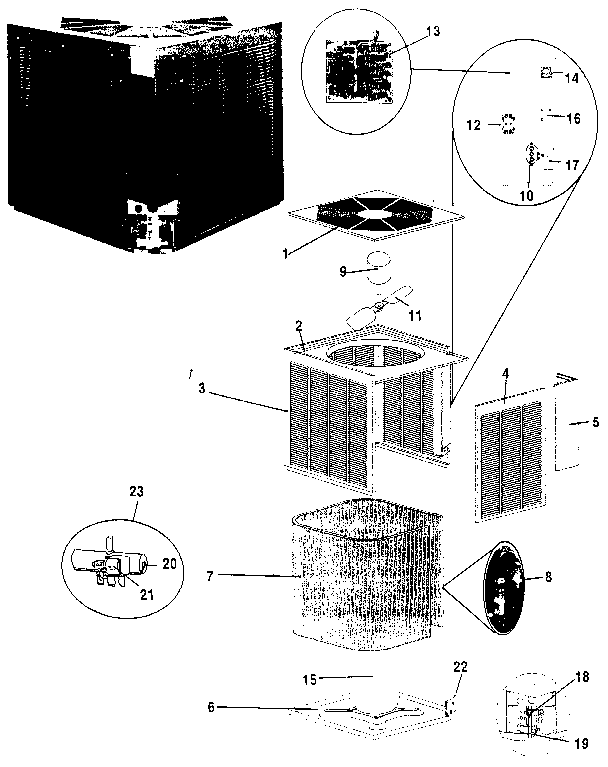 13
14
12
16
17
10
1
9
11
2
3
4
5
23
20
21
7
8
15
22
6
18
19