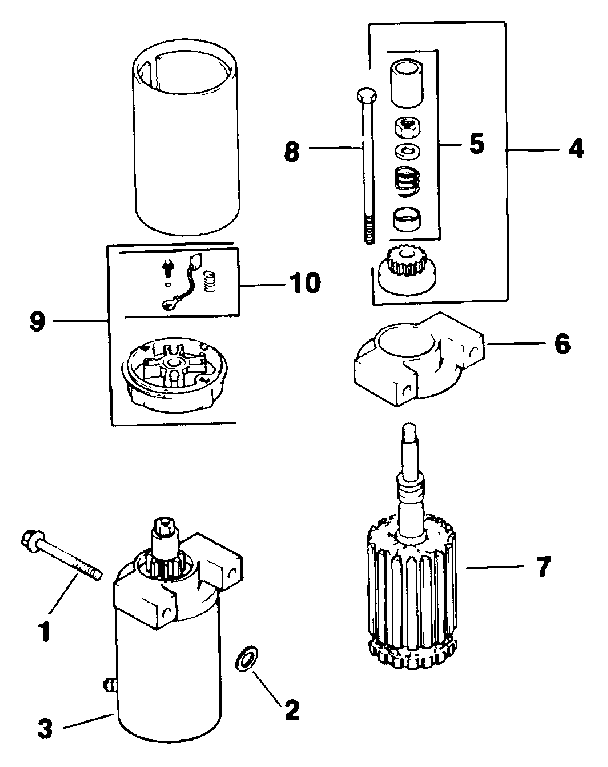 8
5
4
10
9
6
7
1
2
3