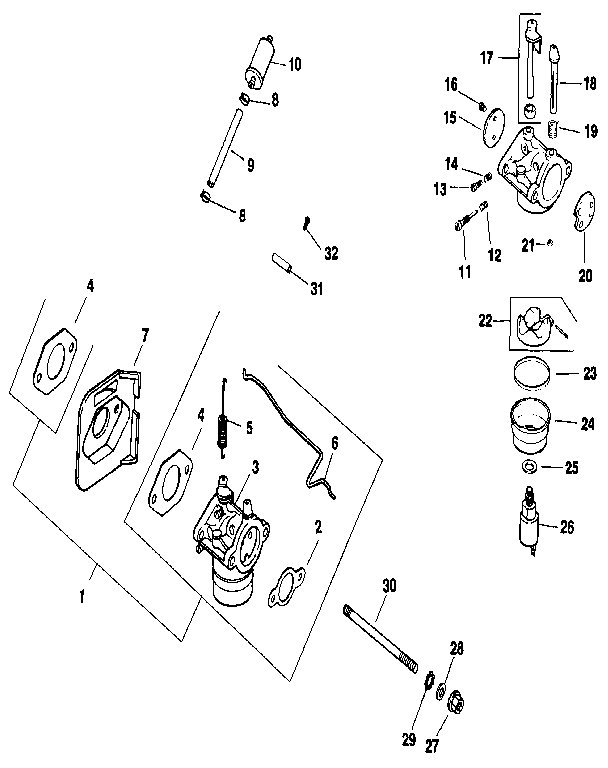 10
8
9
8
32
31
17
18
16
15
19
14
13
12
11
21
20
22
23
24
25
26
4
7
4
5
6
3
2
1
30
28
29
27