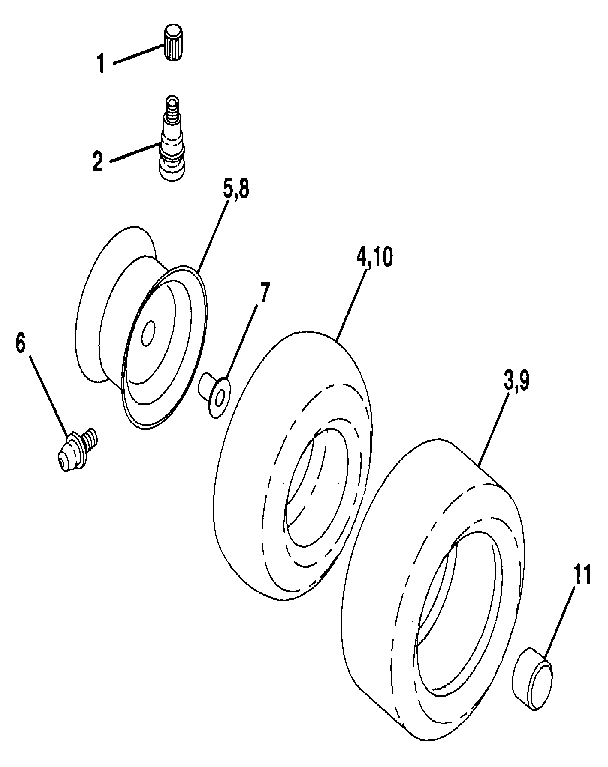 1
2
5,8
4,10
7
6
3,9
11