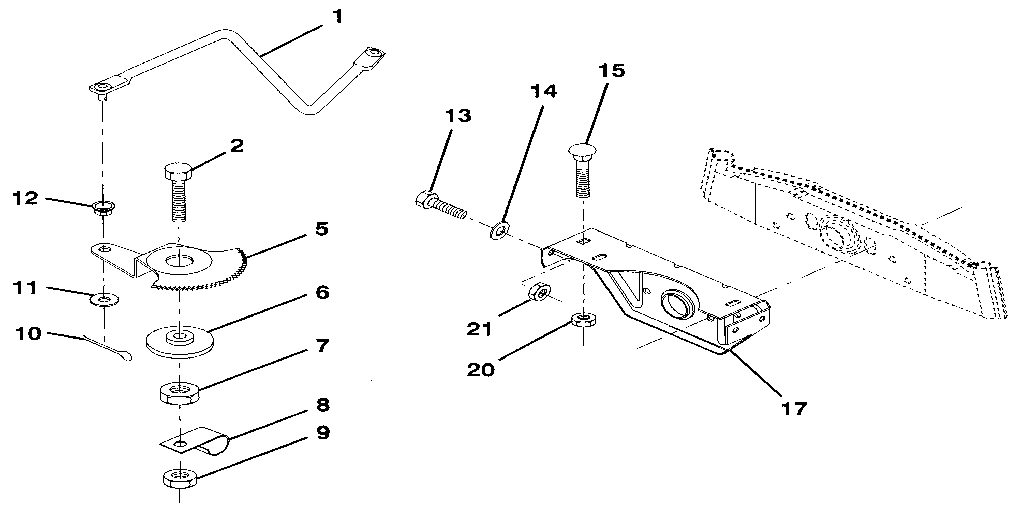 1
2
12
5
11
6
10
7
8
9
13
14
15
21
20
17