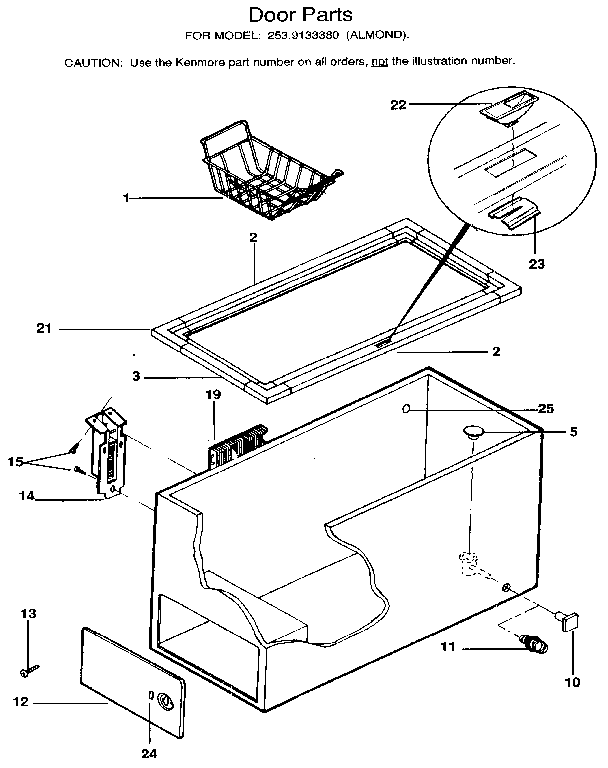 Door Parts

FOR MODEL: 253.9133380 (ALMOND).

CAUTION: Use the Kenmore part number on all orders, not the illustration number.

22

1

2

23

21

2

3

19

25

5

15

14

13

11

10

12

24