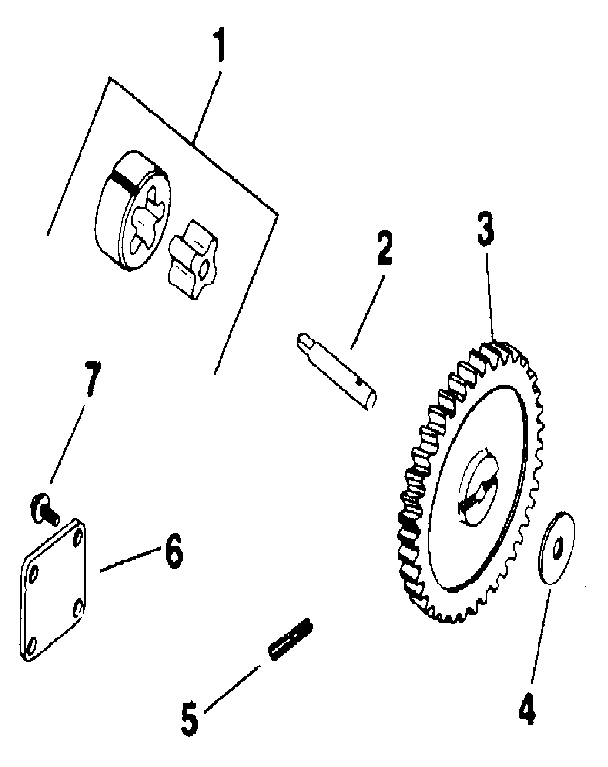 1
2
3
7
6
5
4