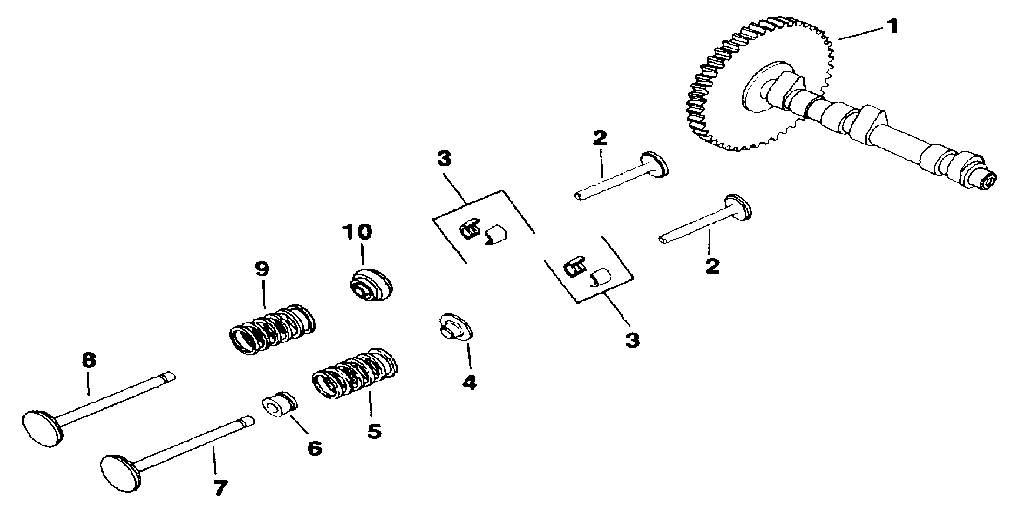 1
2
3
2
10
9
3
4
8
5
6
7