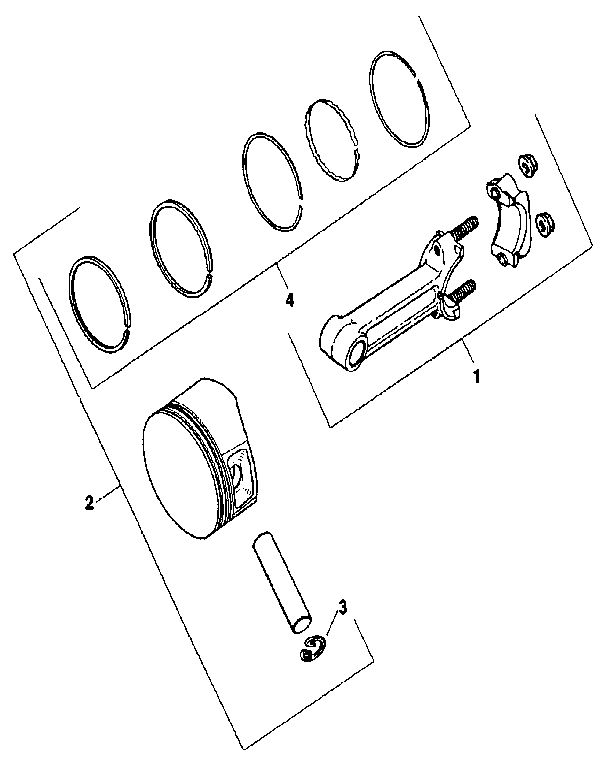 4
1
2
3