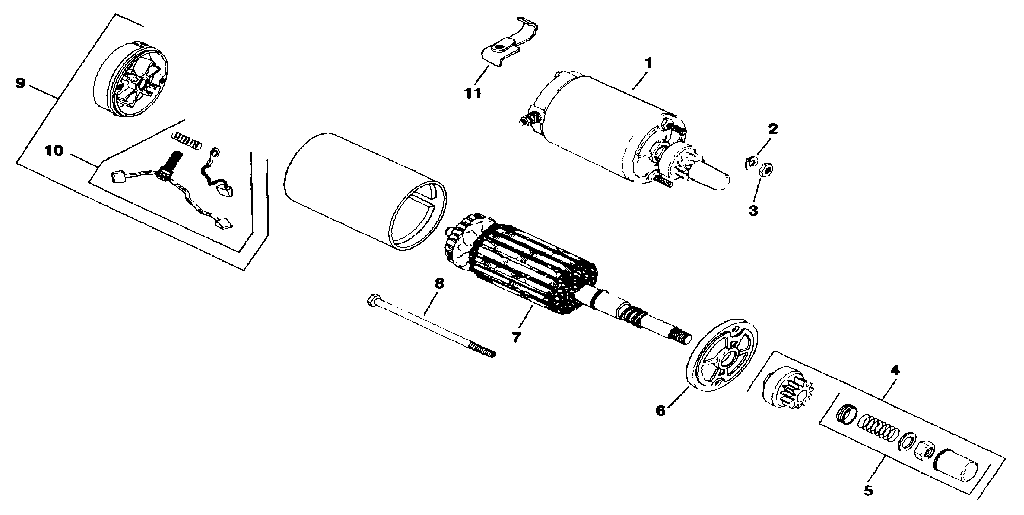 9
10
11
1
2
3
8
7
6
4
5