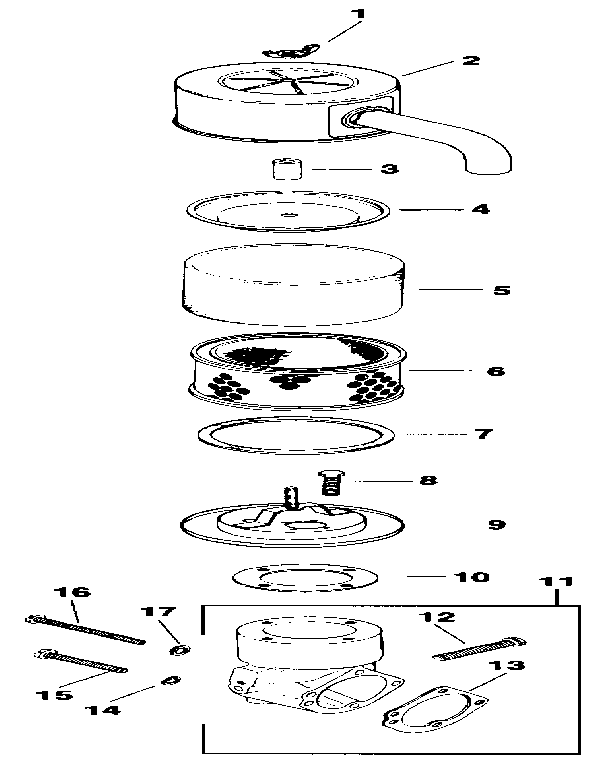 1
2
3
4
5
6
7
8
9
10
11
16
17
12
13
15
14