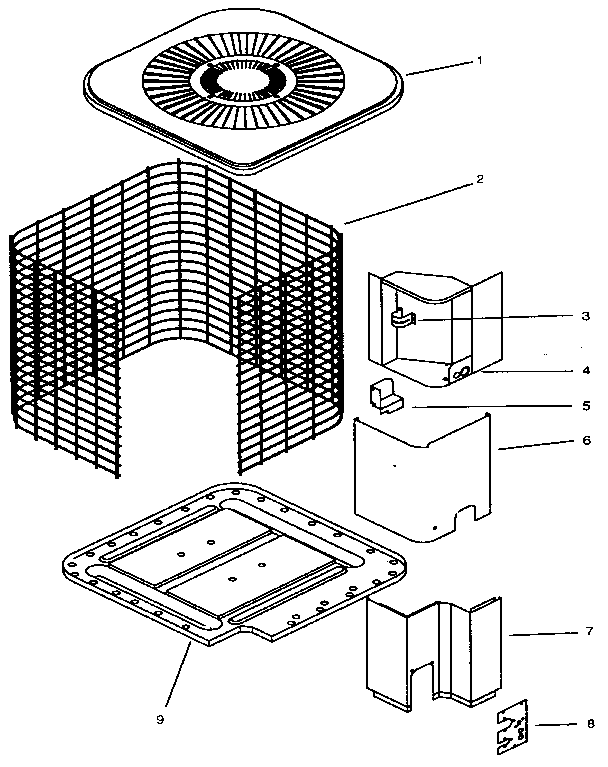 1
2
3
4
5
6
7
8
9