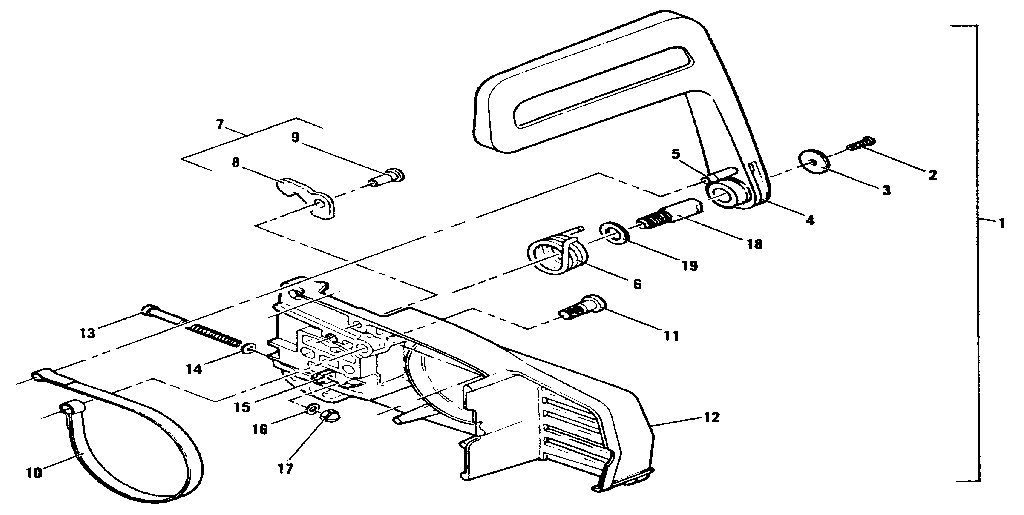 7
9
8
5
2
3
4
1
18
19
6
11
13
14
15
16
17
10
12