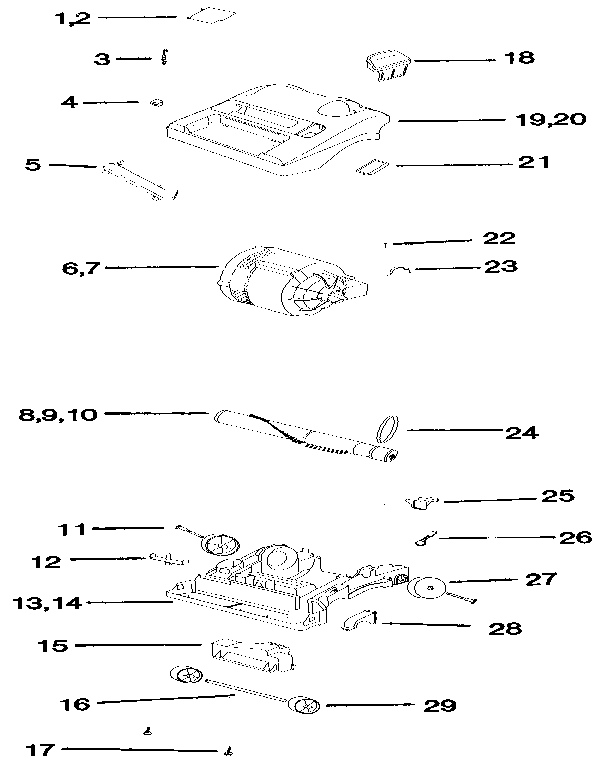 1,2
3
18
4
19,20
5
21
22
6,7
23
8,9,10
24
25
11
26
12
27
13,14
28
15
16
29
17